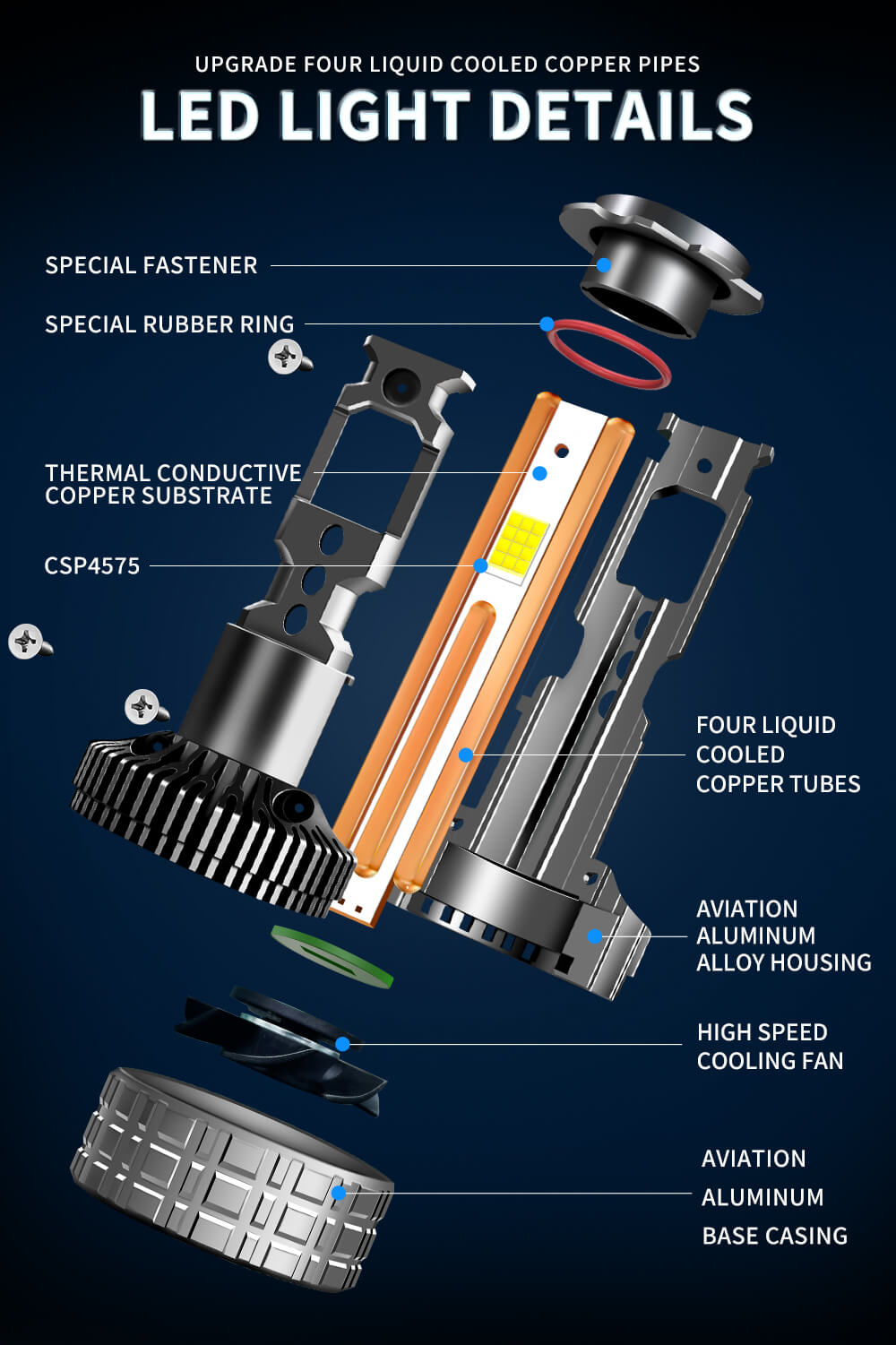 UPGRADE FOUR LIQUID COOLED COPPER PIPES

LED LIGHT DETAILS

SPECIAL FASTENER

SPECIAL RUBBER RING

THERMAL CONDUCTIVE COPPER SUBSTRATE

CSP4575

FOUR LIQUID COOLED COPPER TUBES

AVIATION ALUMINUM ALLOY HOUSING

HIGH SPEED COOLING FAN

AVIATION ALUMINUM BASE CASING